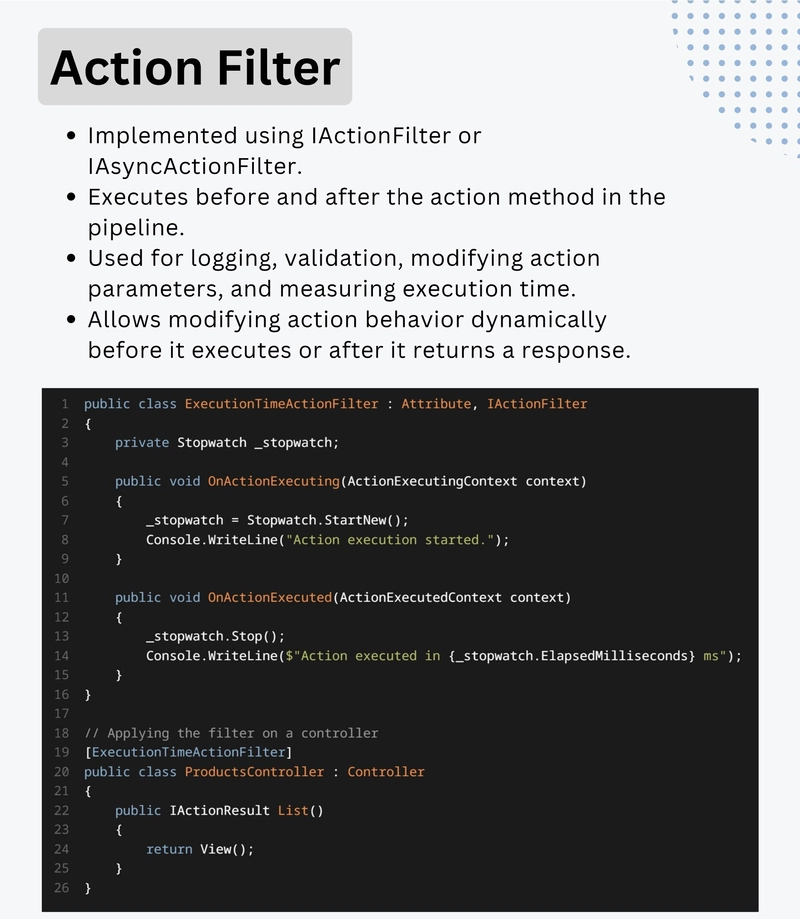 Action Filter

• Implemented using IActionFilter or IAsyncActionFilter.
• Executes before and after the action method in the pipeline.
• Used for logging, validation, modifying action parameters, and measuring execution time.
• Allows modifying action behavior dynamically before it executes or after it returns a response.

1 public class ExecutionTimeActionFilter : Attribute, IActionFilter
2 {
3     private Stopwatch _stopwatch;
4 
5     public void OnActionExecuting(ActionExecutingContext context)
6     {
7         _stopwatch = Stopwatch.StartNew();
8         Console.WriteLine("Action execution started.");
9     }
10 
11     public void OnActionExecuted(ActionExecutedContext context)
12     {
13         _stopwatch.Stop();
14         Console.WriteLine($"Action executed in {_stopwatch.ElapsedMilliseconds} ms");
15     }
16 }
17 
18 // Applying the filter on a controller
19 [ExecutionTimeActionFilter]
20 public class ProductsController : Controller
21 {
22     public IActionResult List()
23     {
24         return View();
25     }
26 }